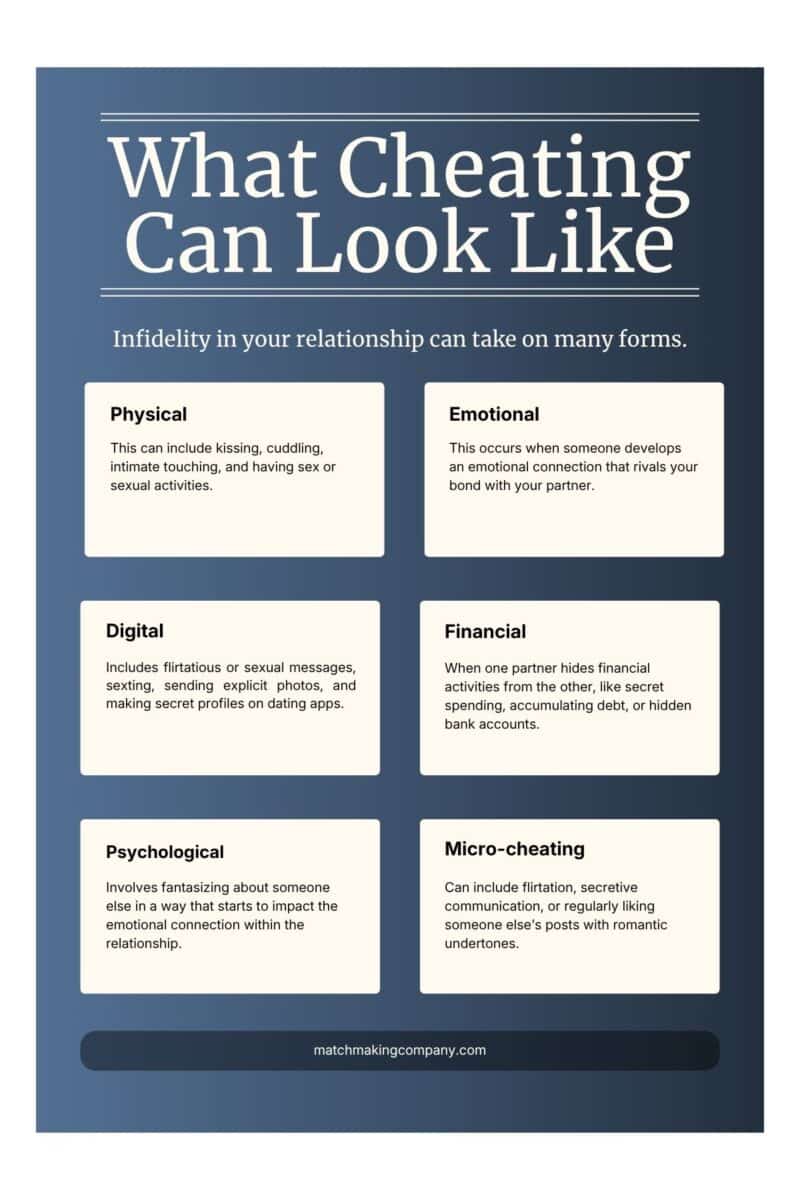 What Cheating Can Look Like

Infidelity in your relationship can take on many forms.

Physical

This can include kissing, cuddling, intimate touching, and having sex or sexual activities.

Emotional

This occurs when someone develops an emotional connection that rivals your bond with your partner.

Digital

Includes flirtatious or sexual messages, sexting, sending explicit photos, and making secret profiles on dating apps.

Financial

When one partner hides financial activities from the other, like secret spending, accumulating debt, or hidden bank accounts.

Psychological

Involves fantasizing about someone else in a way that starts to impact the emotional connection within the relationship.

Micro-cheating

Can include flirtation, secretive communication, or regularly liking someone else's posts with romantic undertones.

matchmakingcompany.com